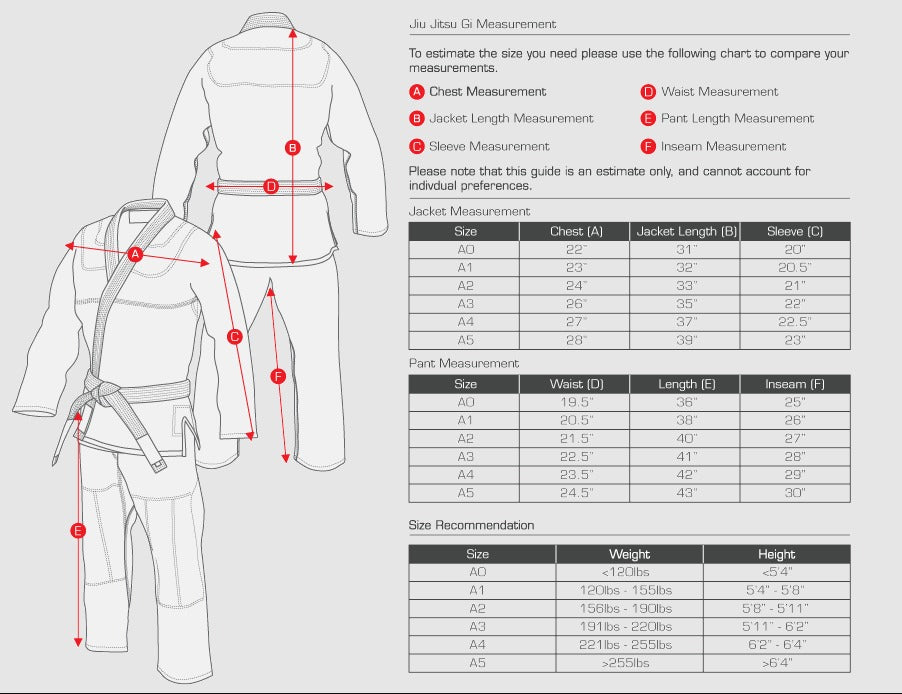 B

D

A

C

F

E

Jiu Jitsu Gi Measurement

To estimate the size you need please use the following chart to compare your measurements.

A Chest Measurement
B Jacket Length Measurement
C Sleeve Measurement
D Waist Measurement
E Pant Length Measurement
F Inseam Measurement

Please note that this guide is an estimate only, and cannot account for indivdual preferences.

Jacket Measurement

| Size | Chest (A) | Jacket Length (B) | Sleeve (C) |
|---|---|---|---|
| A0 | 22" | 31" | 20" |
| A1 | 23" | 32" | 20.5" |
| A2 | 24" | 33" | 21" |
| A3 | 26" | 35" | 22" |
| A4 | 27" | 37" | 22.5" |
| A5 | 28" | 39" | 23" |

Pant Measurement

| Size | Waist (D) | Length (E) | Inseam (F) |
|---|---|---|---|
| A0 | 19.5" | 36" | 25" |
| A1 | 20.5" | 38" | 26" |
| A2 | 21.5" | 40" | 27" |
| A3 | 22.5" | 41" | 28" |
| A4 | 23.5" | 42" | 29" |
| A5 | 24.5" | 43" | 30" |

Size Recommendation

| Size | Weight | Height |
|---|---|---|
| A0 | <120lbs | <5'4" |
| A1 | 120lbs - 155lbs | 5'4" - 5'8" |
| A2 | 156lbs - 190lbs | 5'8" - 5'11" |
| A3 | 191lbs - 220lbs | 5'11" - 6'2" |
| A4 | 221lbs - 255lbs | 6'2" - 6'4" |
| A5 | >255lbs | >6'4" |